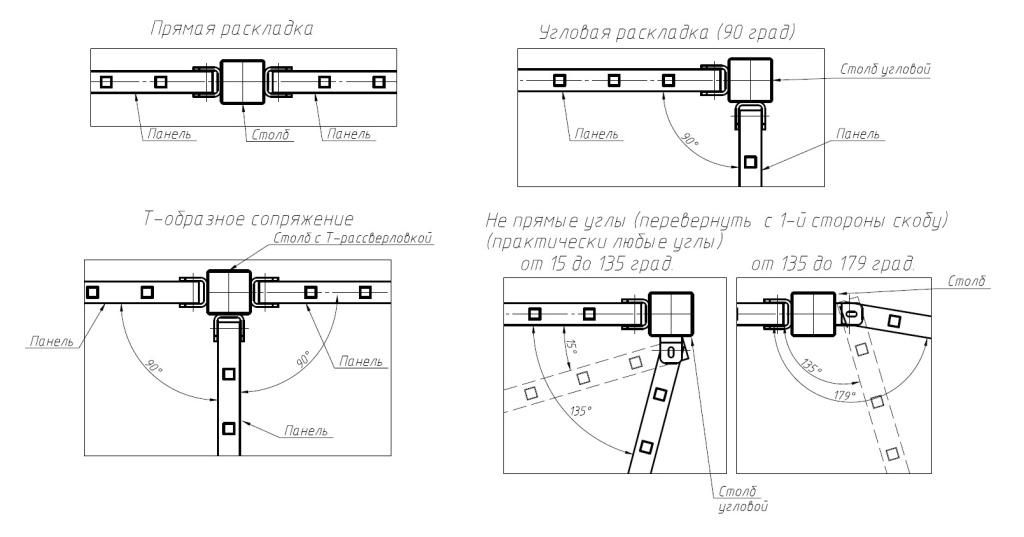 Прямая раскладка

Панель
Столб
Панель

Угловая раскладка (90 град)

Столб угловой
Панель
90°
Панель

Т-образное сопряжение

Столб с Т-рассверловкой
Панель
90°
90°
Панель
Панель

Не прямые углы (перевернуть с 1-й стороны скобу)
(практически любые углы)

от 15 до 135 град.

15°
135°
Столб угловой

от 135 до 179 град.

Столб
135°
179°